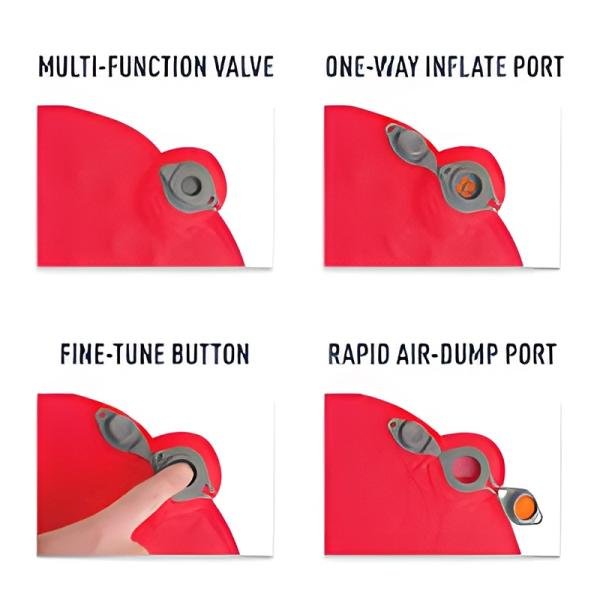 MULTI-FUNCTION VALVE

ONE-WAY INFLATE PORT

FINE-TUNE BUTTON

RAPID AIR-DUMP PORT