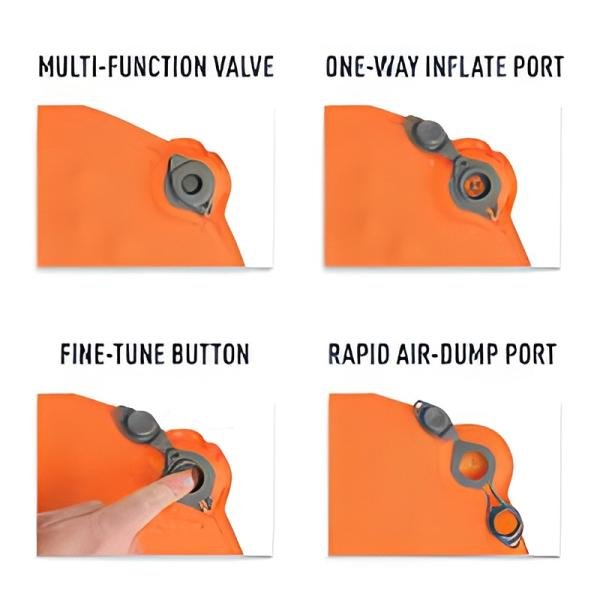 MULTI-FUNCTION VALVE

ONE-WAY INFLATE PORT

FINE-TUNE BUTTON

RAPID AIR-DUMP PORT