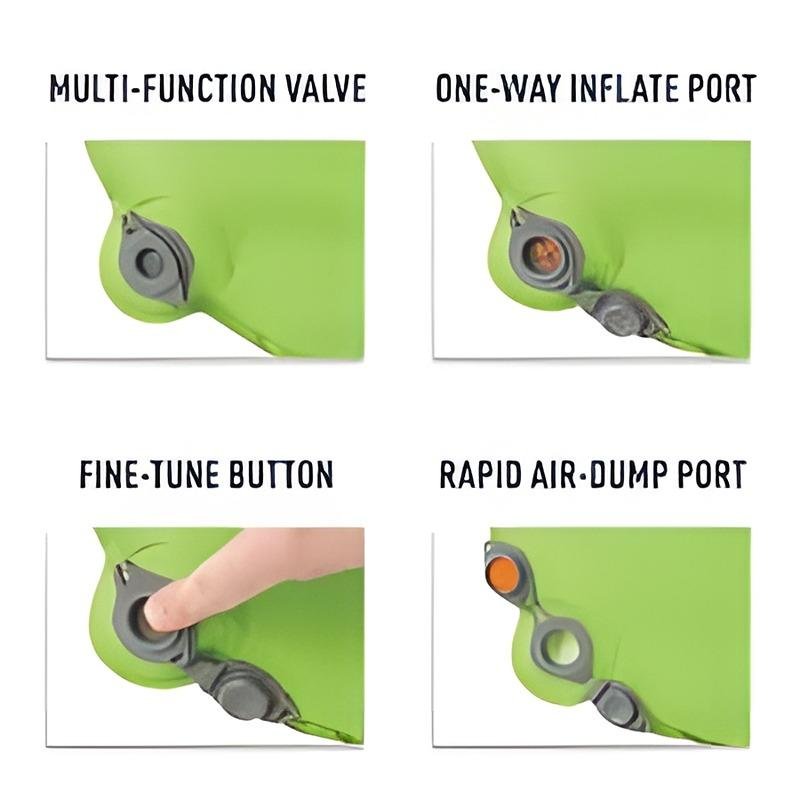 MULTI-FUNCTION VALVE

ONE-WAY INFLATE PORT

FINE-TUNE BUTTON

RAPID AIR-DUMP PORT