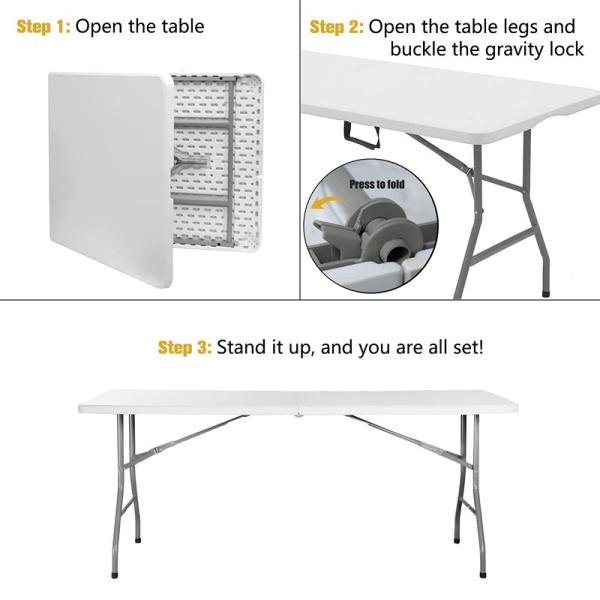 Step 1: Open the table

Step 2: Open the table legs and buckle the gravity lock

Press to fold

Step 3: Stand it up, and you are all set!