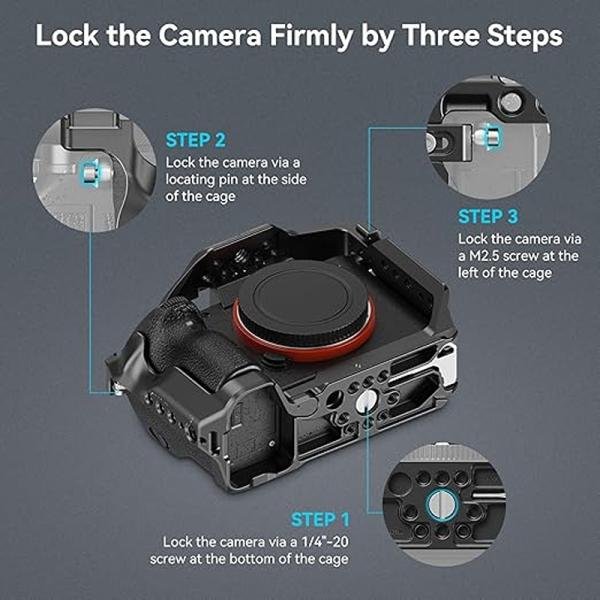 Lock the Camera Firmly by Three Steps

STEP 2
Lock the camera via a locating pin at the side of the cage

STEP 3
Lock the camera via a M2.5 screw at the left of the cage

STEP 1
Lock the camera via a 1/4"-20 screw at the bottom of the cage