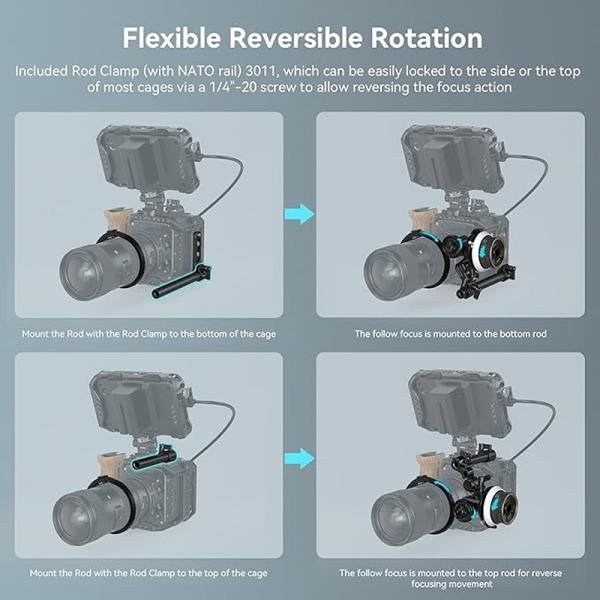 Flexible Reversible Rotation

Included Rod Clamp (with NATO rail) 3011, which can be easily locked to the side or the top of most cages via a 1/4"-20 screw to allow reversing the focus action

Mount the Rod with the Rod Clamp to the bottom of the cage

The follow focus is mounted to the bottom rod

Mount the Rod with the Rod Clamp to the top of the cage

The follow focus is mounted to the top rod for reverse focusing movement