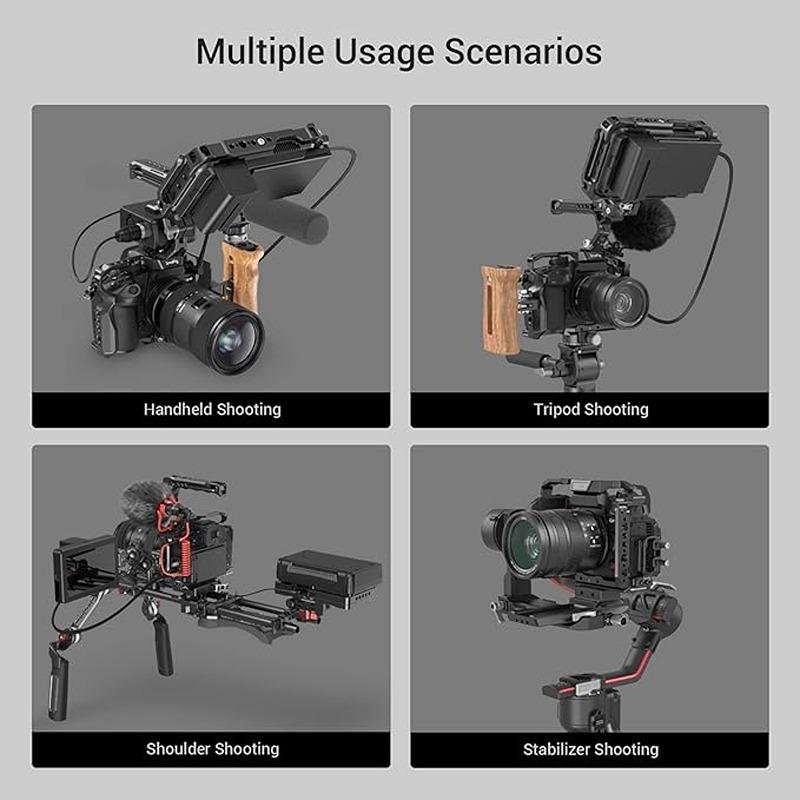 Multiple Usage Scenarios

Handheld Shooting

Tripod Shooting

Shoulder Shooting

Stabilizer Shooting