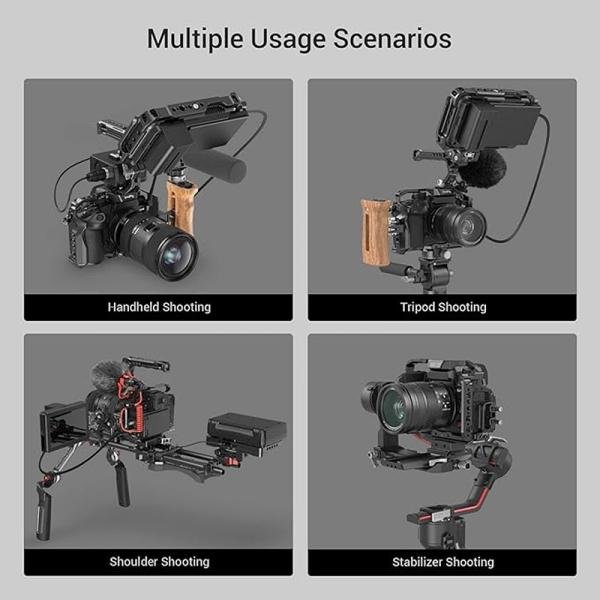 Multiple Usage Scenarios

Handheld Shooting

Tripod Shooting

Shoulder Shooting

Stabilizer Shooting