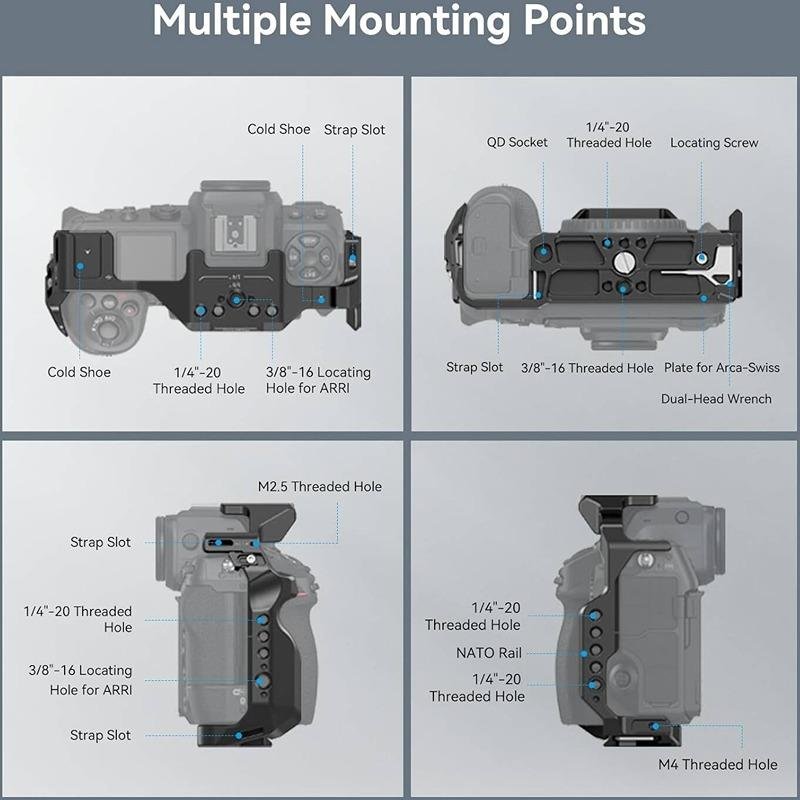 Multiple Mounting Points

Cold Shoe
Strap Slot
Cold Shoe
1/4"-20 Threaded Hole
3/8"-16 Locating Hole for ARRI

QD Socket
1/4"-20 Threaded Hole
Locating Screw
Strap Slot
3/8"-16 Threaded Hole
Plate for Arca-Swiss
Dual-Head Wrench

M2.5 Threaded Hole
Strap Slot
1/4"-20 Threaded Hole
3/8"-16 Locating Hole for ARRI
Strap Slot

1/4"-20 Threaded Hole
NATO Rail
1/4"-20 Threaded Hole
M4 Threaded Hole