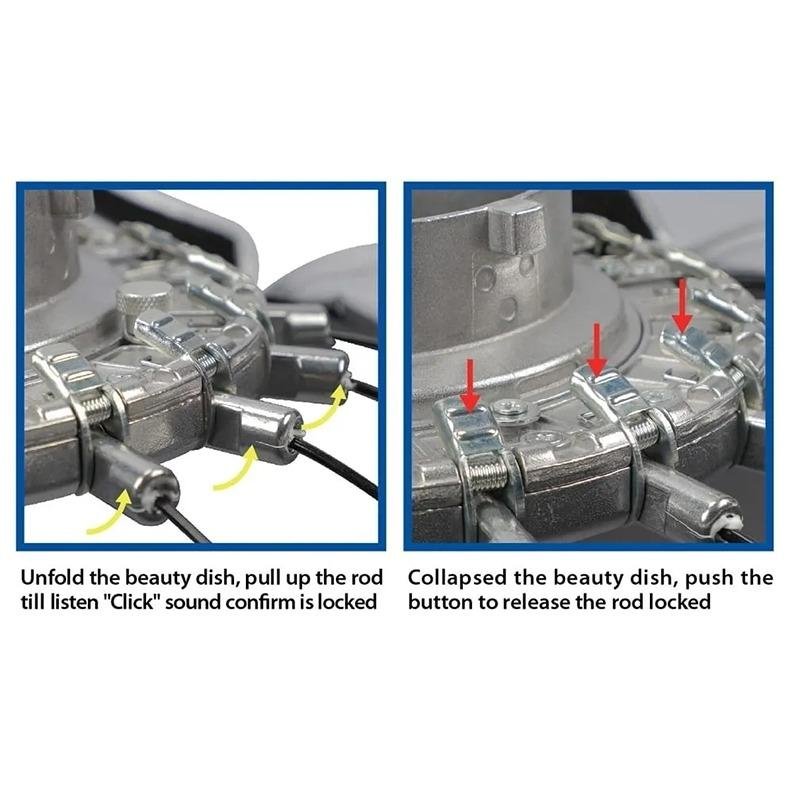 Unfold the beauty dish, pull up the rod till listen "Click" sound confirm is locked

Collapsed the beauty dish, push the button to release the rod locked